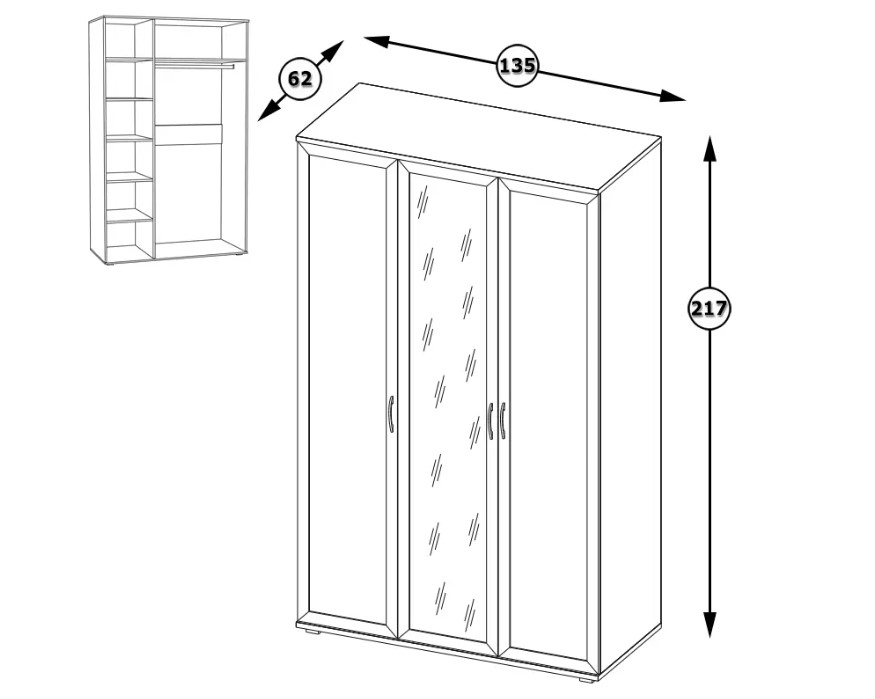 62
135
217