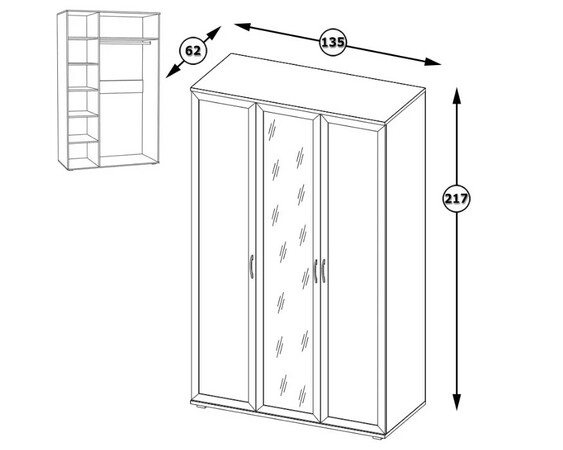 62
135
217